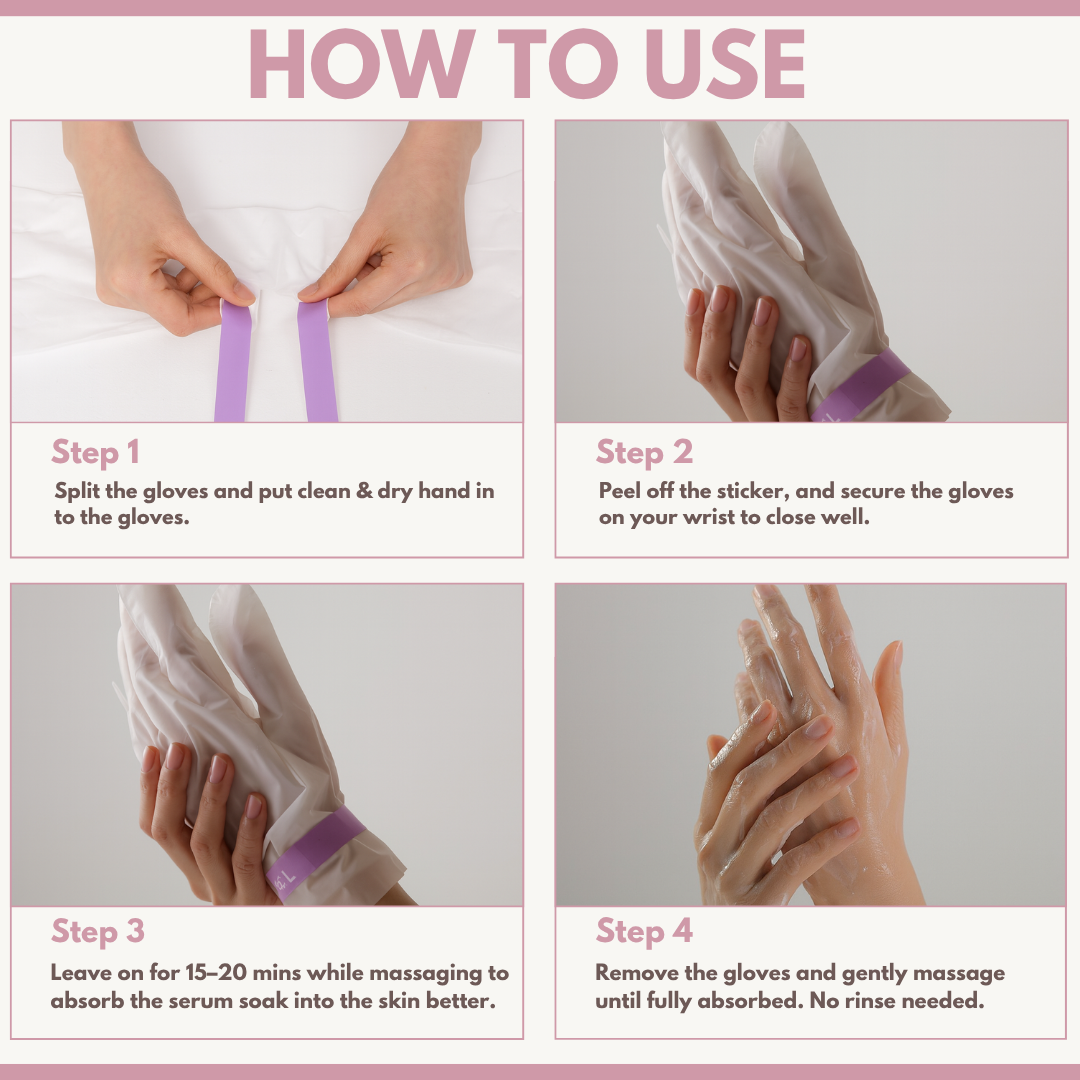 HOW TO USE

Step 1
Split the gloves and put clean & dry hand in to the gloves.

Step 2
Peel off the sticker, and secure the gloves on your wrist to close well.

Step 3
Leave on for 15–20 mins while massaging to absorb the serum soak into the skin better.

Step 4
Remove the gloves and gently massage until fully absorbed. No rinse needed.